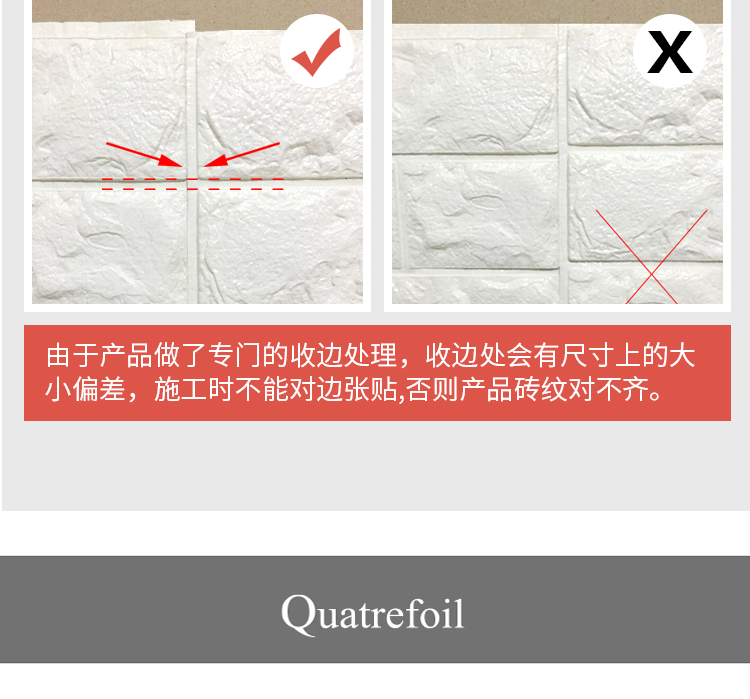 X

由于产品做了专门的收边处理，收边处会有尺寸上的大小偏差，施工时不能对边张贴,否则产品砖纹对不齐。

Quatrefoil