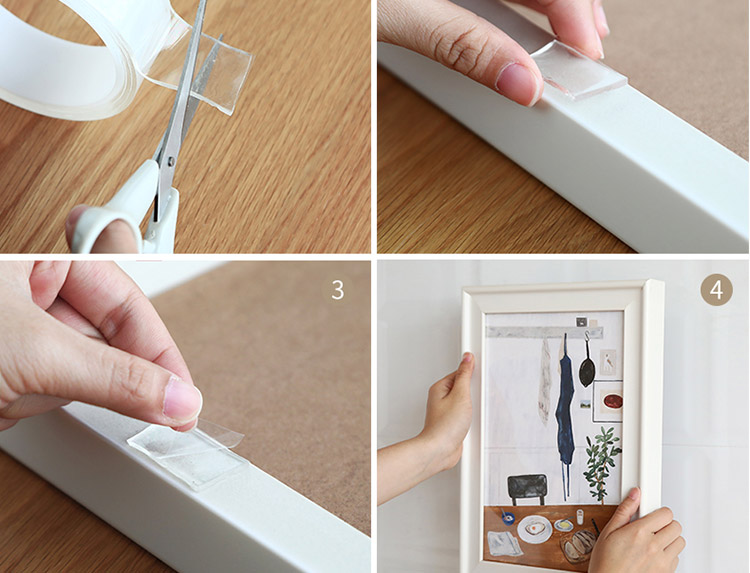 3

4