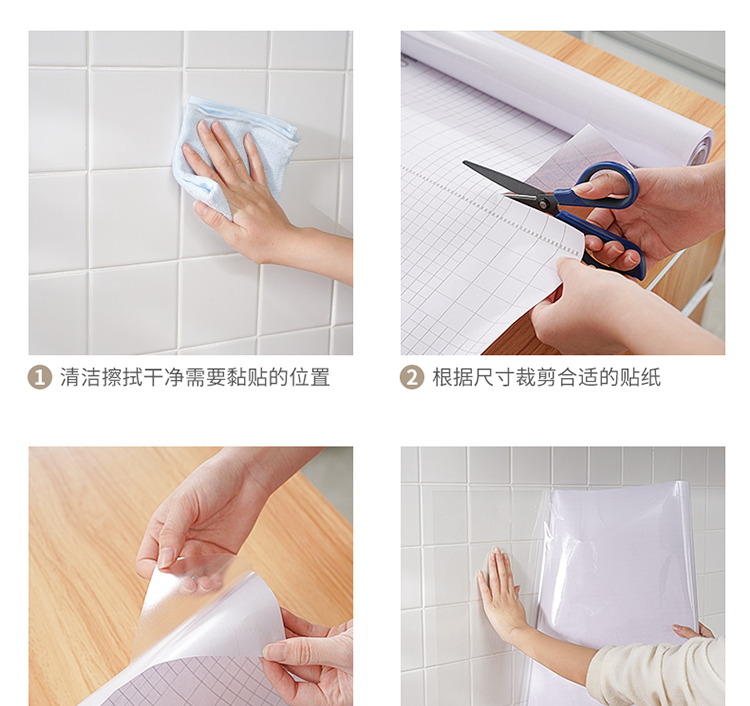 1 清洁擦拭干净需要黏贴的位置

2 根据尺寸裁剪合适的贴纸