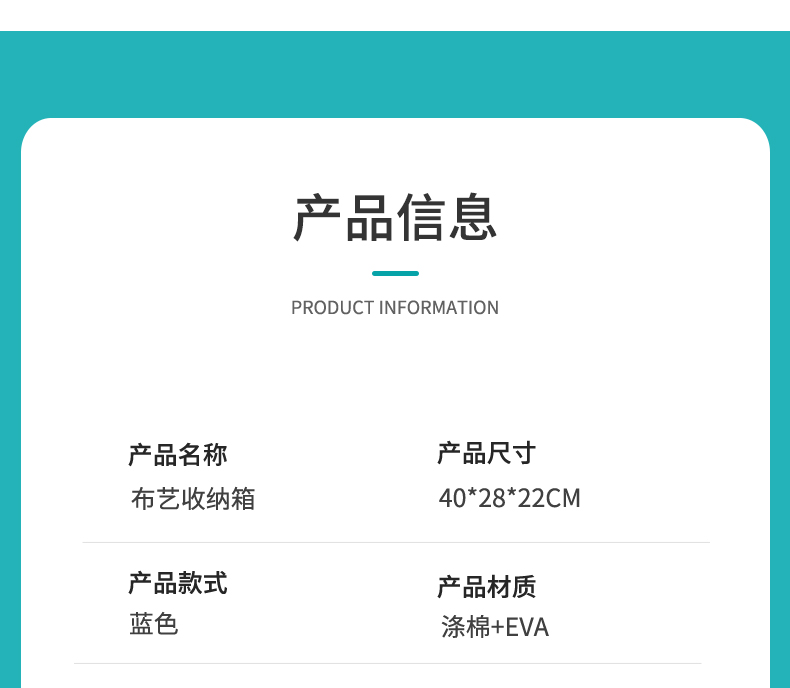 产品信息

PRODUCT INFORMATION

产品名称
布艺收纳箱

产品尺寸
40*28*22CM

产品款式
蓝色

产品材质
涤棉+EVA